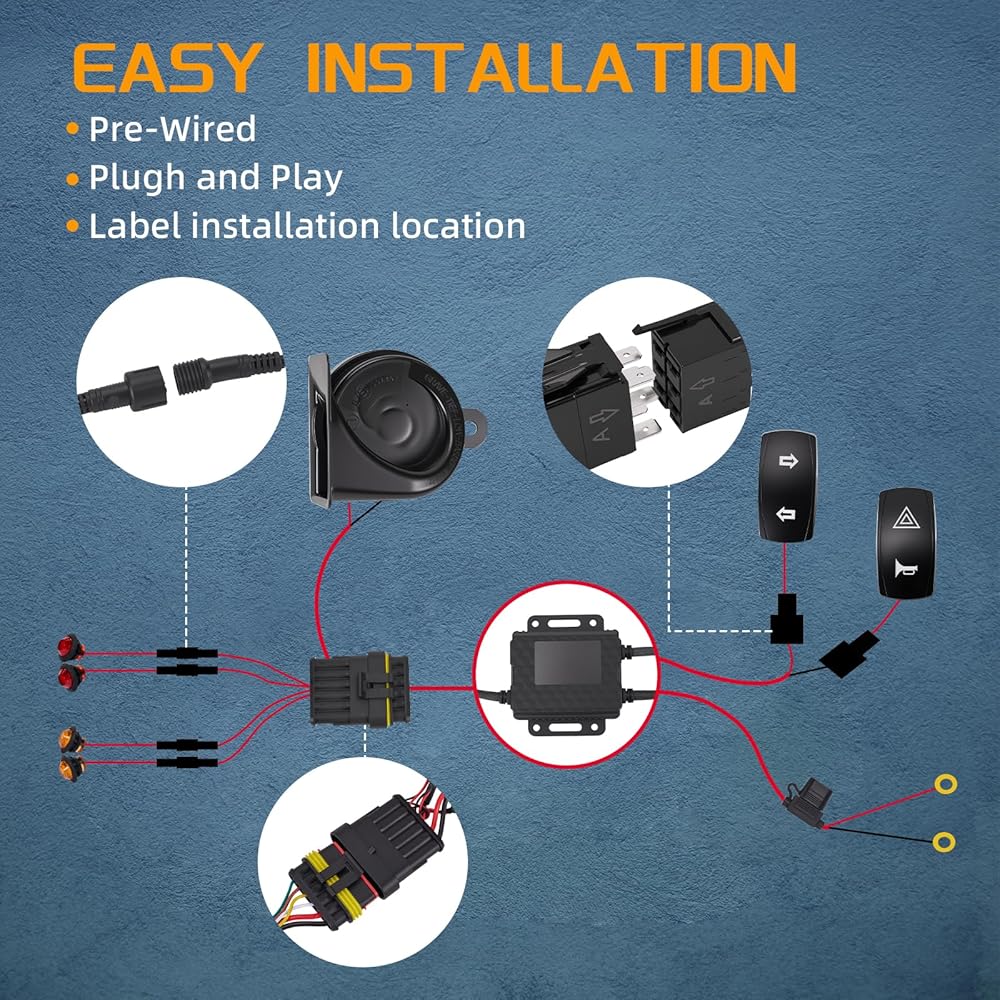 EASY INSTALLATION
• Pre-Wired
• Plugh and Play
• Label installation location

A
A