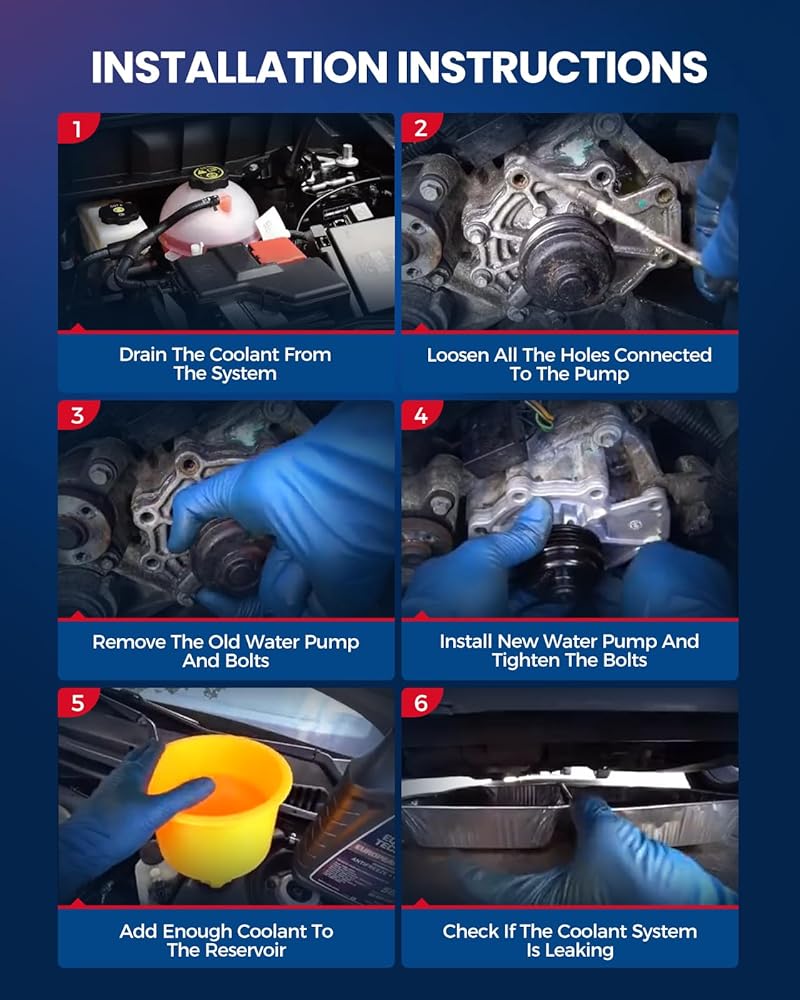 INSTALLATION INSTRUCTIONS

1
Drain The Coolant From The System

2
Loosen All The Holes Connected To The Pump

3
Remove The Old Water Pump And Bolts

4
Install New Water Pump And Tighten The Bolts

5
Add Enough Coolant To The Reservoir

6
Check If The Coolant System Is Leaking