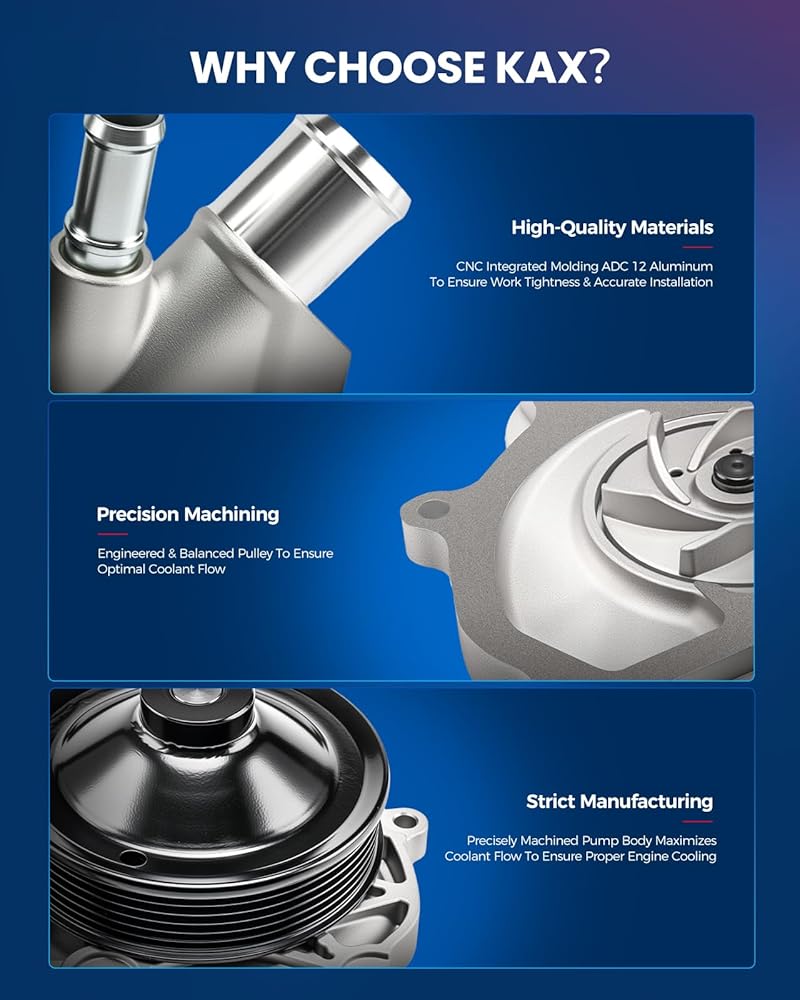 WHY CHOOSE KAX?

High-Quality Materials

CNC Integrated Molding ADC 12 Aluminum To Ensure Work Tightness & Accurate Installation

Precision Machining

Engineered & Balanced Pulley To Ensure Optimal Coolant Flow

Strict Manufacturing

Precisely Machined Pump Body Maximizes Coolant Flow To Ensure Proper Engine Cooling