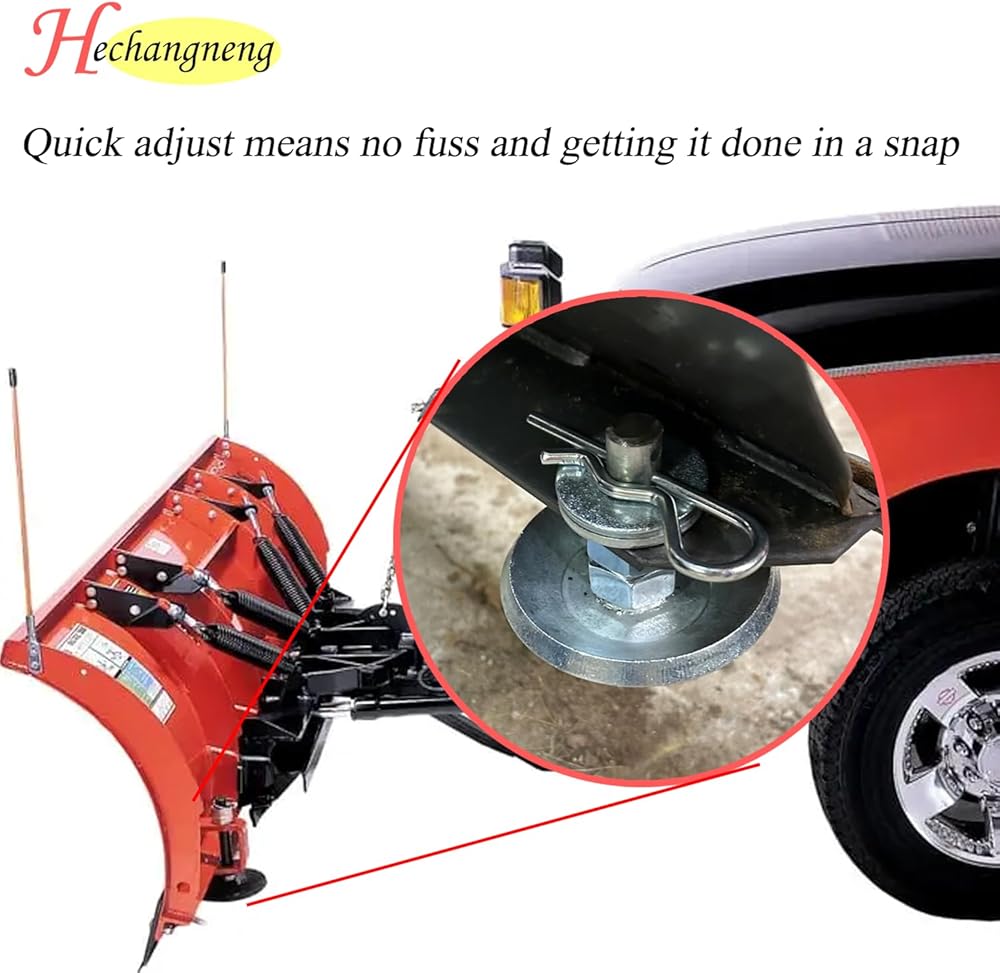 Hechangneng

Quick adjust means no fuss and getting it done in a snap