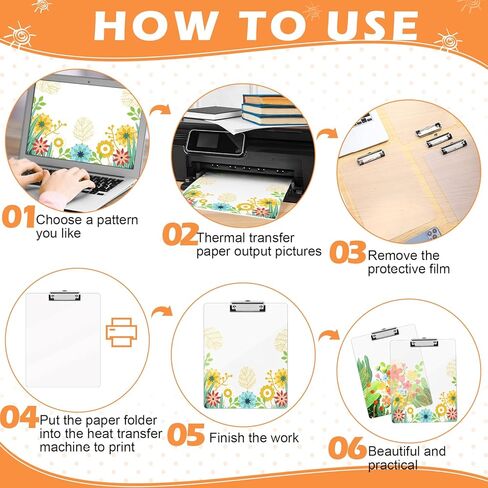 HOW TO USE

01 Choose a pattern you like

02 Thermal transfer paper output pictures

03 Remove the protective film

04 Put the paper folder into the heat transfer machine to print

05 Finish the work

06 Beautiful and practical