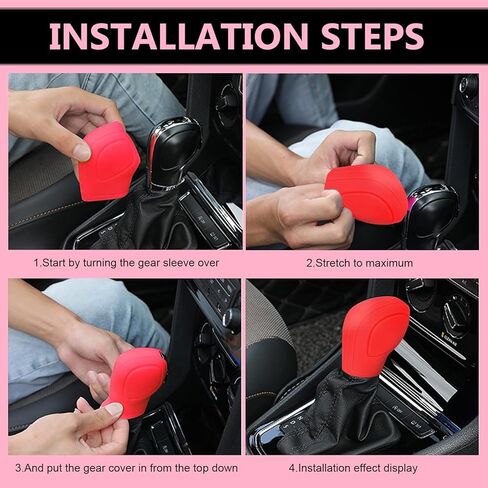 INSTALLATION STEPS

1.Start by turning the gear sleeve over

2.Stretch to maximum

3.And put the gear cover in from the top down

4.Installation effect display