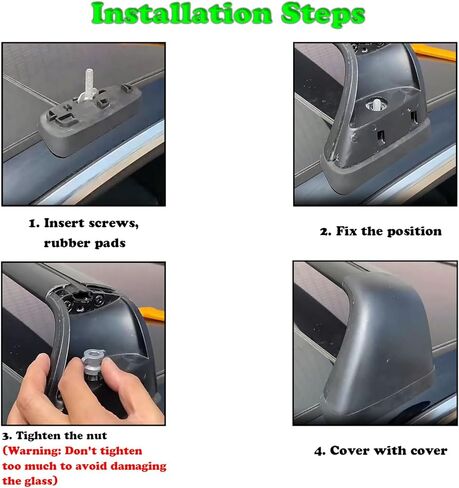 Installation Steps

1. Insert screws, rubber pads

2. Fix the position

3. Tighten the nut
(Warning: Don't tighten too much to avoid damaging the glass)

4. Cover with cover