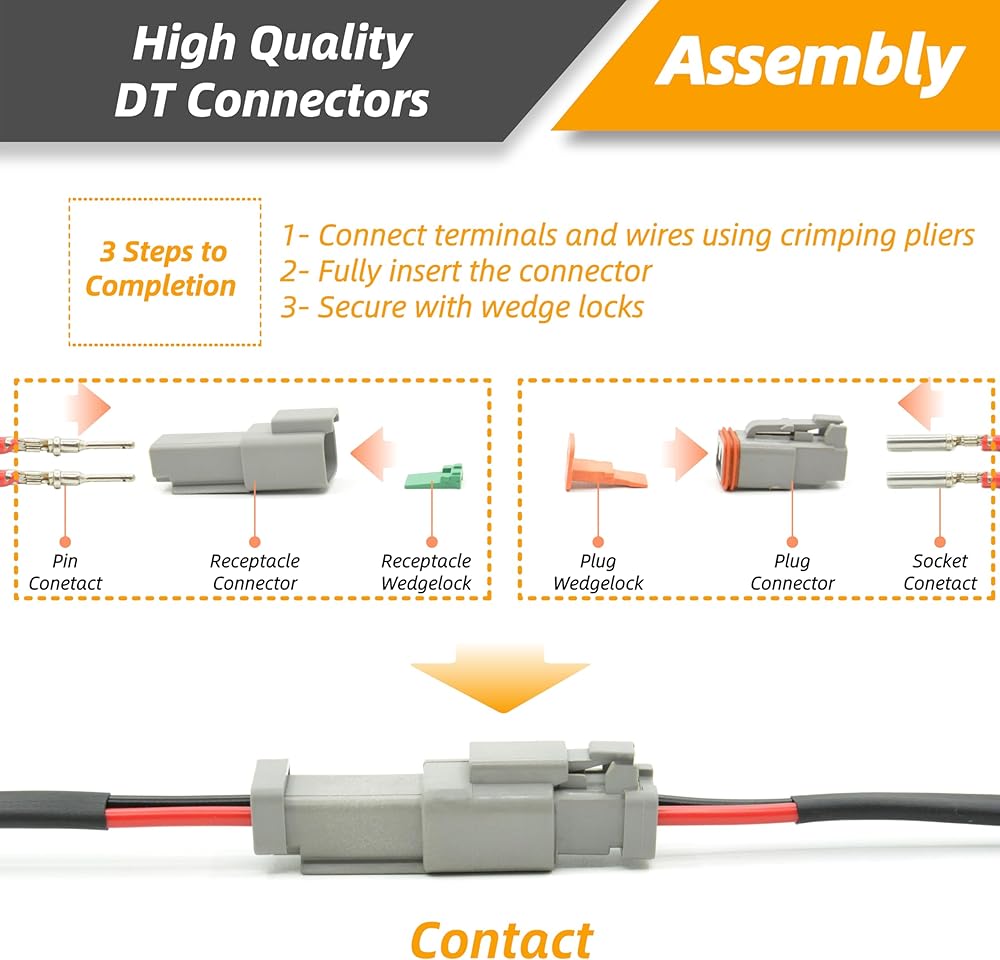 High Quality DT Connectors

Assembly

3 Steps to Completion

1- Connect terminals and wires using crimping pliers
2- Fully insert the connector
3- Secure with wedge locks

Pin Conetact

Receptacle Connector

Receptacle Wedgelock

Plug Wedgelock

Plug Connector

Socket Conetact

Contact