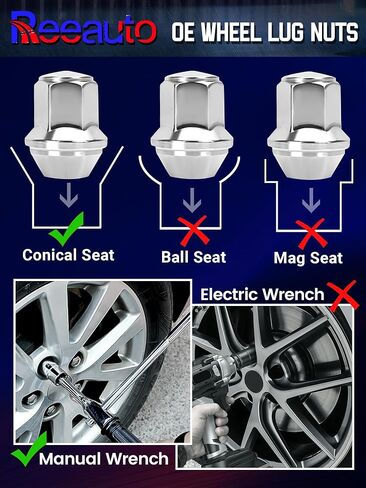 Reeauto OE WHEEL LUG NUTS

Conical Seat

Ball Seat

Mag Seat

Electric Wrench

Manual Wrench