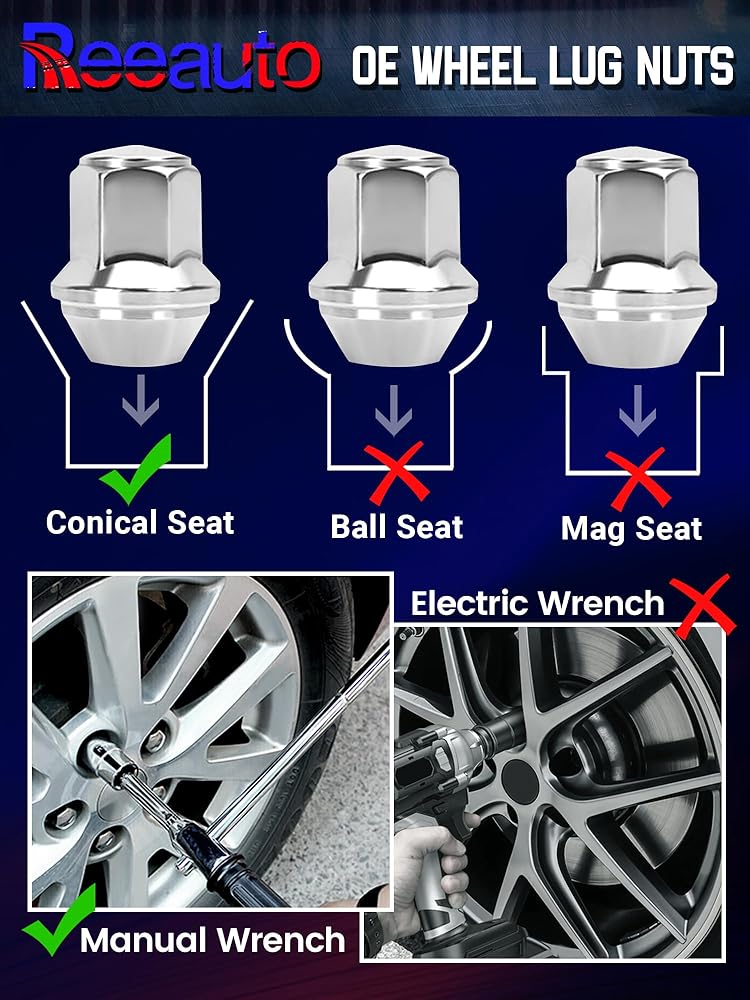 Reeauto OE WHEEL LUG NUTS

Conical Seat

Ball Seat

Mag Seat

Electric Wrench

Manual Wrench