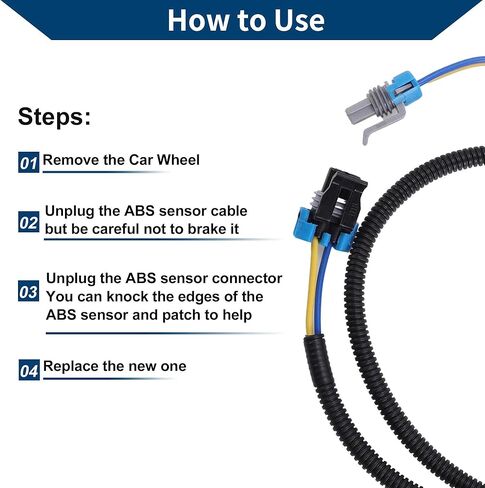 How to Use

Steps:

01 Remove the Car Wheel

02 Unplug the ABS sensor cable but be careful not to brake it

03 Unplug the ABS sensor connector You can knock the edges of the ABS sensor and patch to help

04 Replace the new one