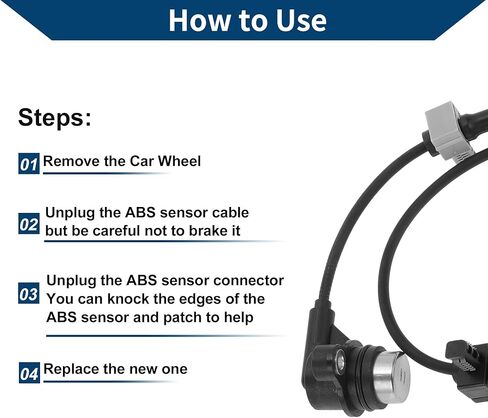 How to Use

Steps:

01 Remove the Car Wheel

02 Unplug the ABS sensor cable but be careful not to brake it

03 Unplug the ABS sensor connector You can knock the edges of the ABS sensor and patch to help

04 Replace the new one