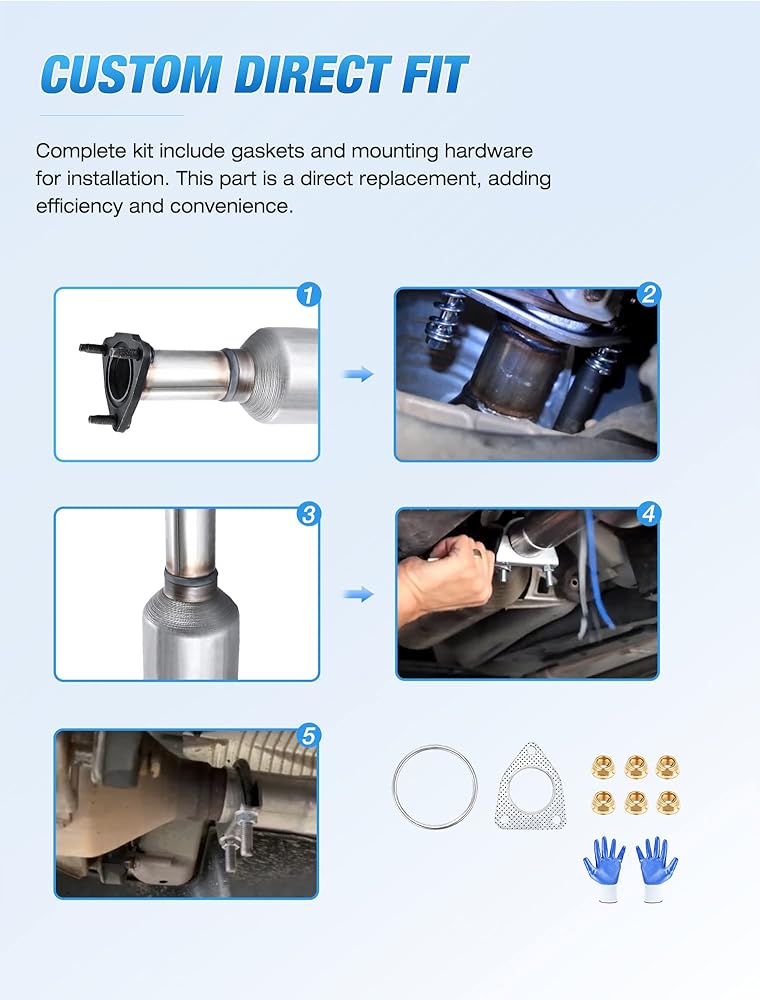 CUSTOM DIRECT FIT

Complete kit include gaskets and mounting hardware for installation. This part is a direct replacement, adding efficiency and convenience.

1

2

3

4

5