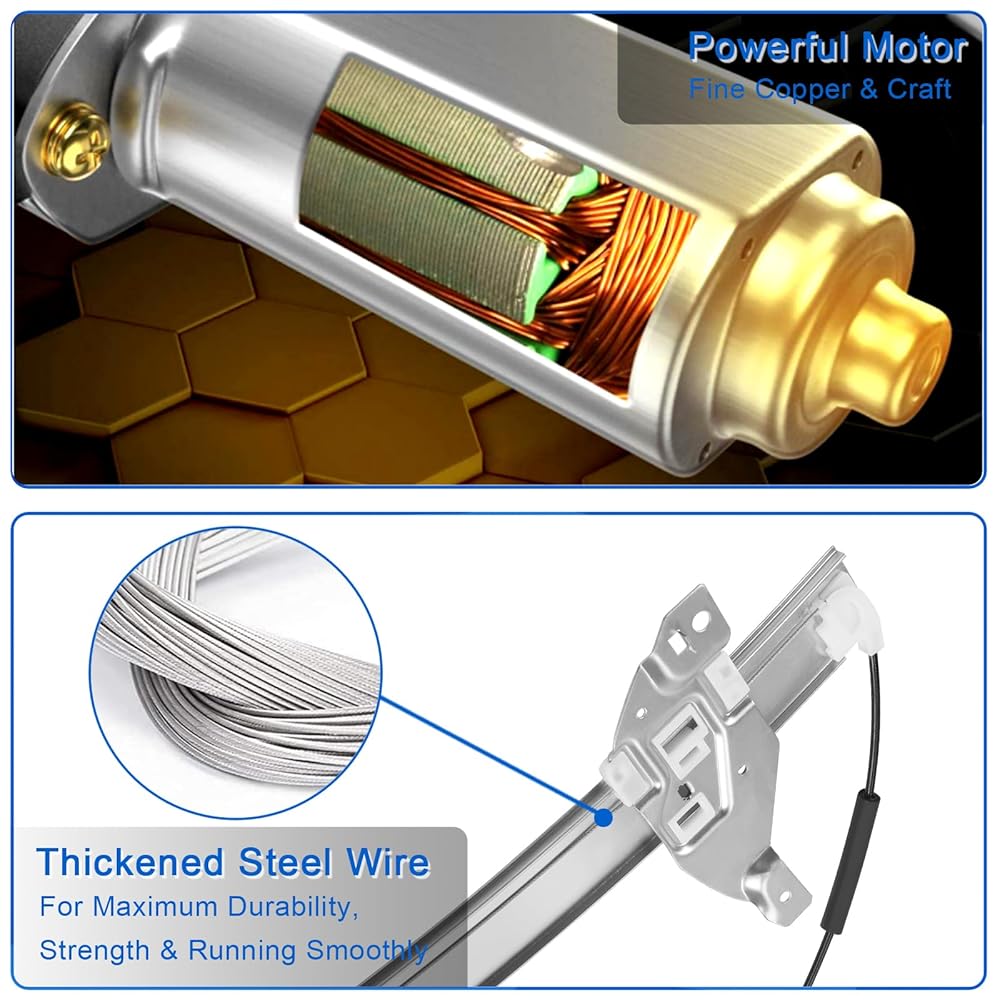 Powerful Motor
Fine Copper & Craft

Thickened Steel Wire
For Maximum Durability,
Strength & Running Smoothly