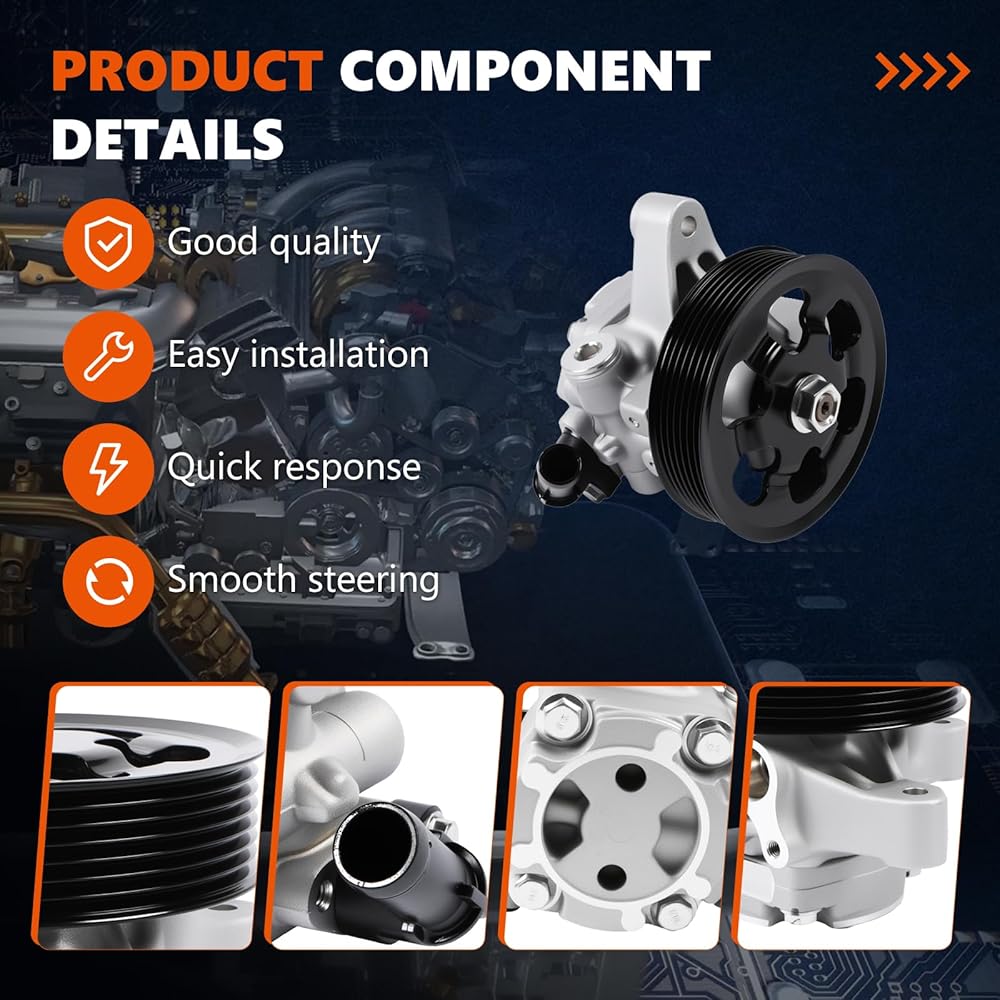 PRODUCT COMPONENT DETAILS

Good quality

Easy installation

Quick response

Smooth steering