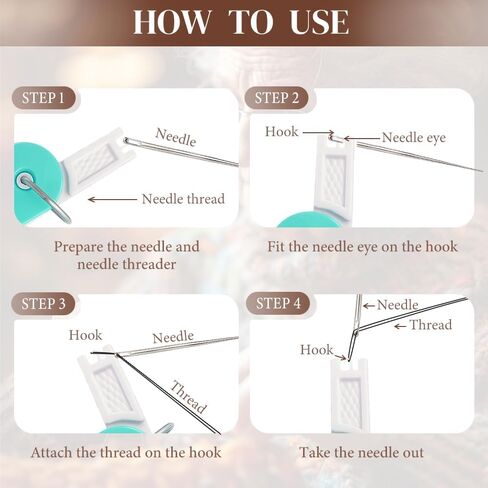 HOW TO USE

STEP 1

Needle

Needle thread

Prepare the needle and needle threader

STEP 2

Hook

Needle eye

Fit the needle eye on the hook

STEP 3

Hook

Needle

Thread

Attach the thread on the hook

STEP 4

Needle

Thread

Hook

Take the needle out