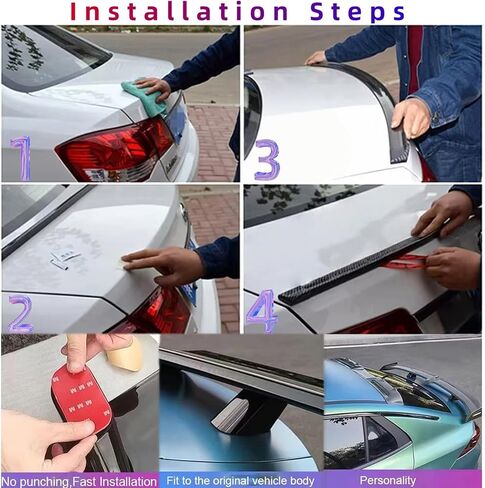 Installation Steps

1

3

2

4

No punching,Fast Installation

Fit to the original vehicle body

Personality