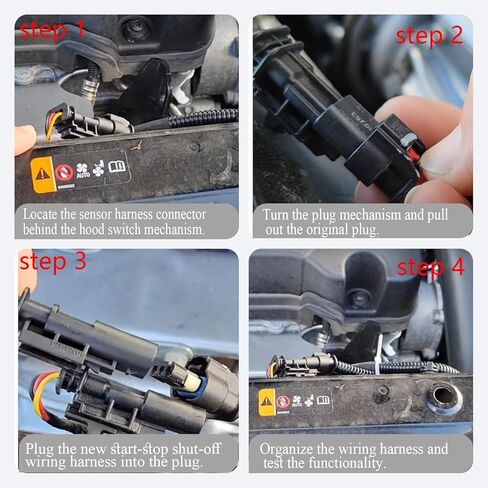 step 1

AUTO

Locate the sensor harness connector behind the hood switch mechanism.

step 2

Turn the plug mechanism and pull out the original plug.

step 3

Plug the new start-stop shut-off wiring harness into the plug.

step 4

Organize the wiring harness and test the functionality.