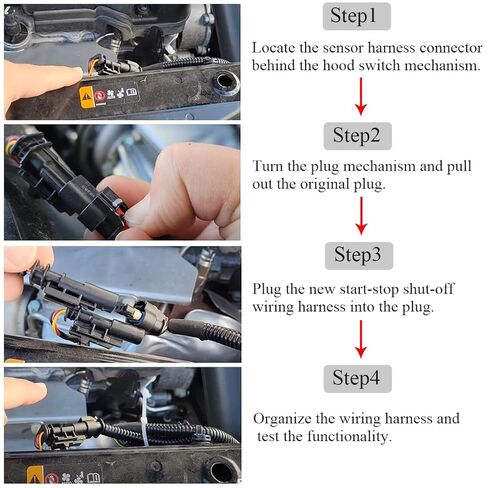 Step1

Locate the sensor harness connector behind the hood switch mechanism.

Step2

Turn the plug mechanism and pull out the original plug.

Step3

Plug the new start-stop shut-off wiring harness into the plug.

Step4

Organize the wiring harness and test the functionality.