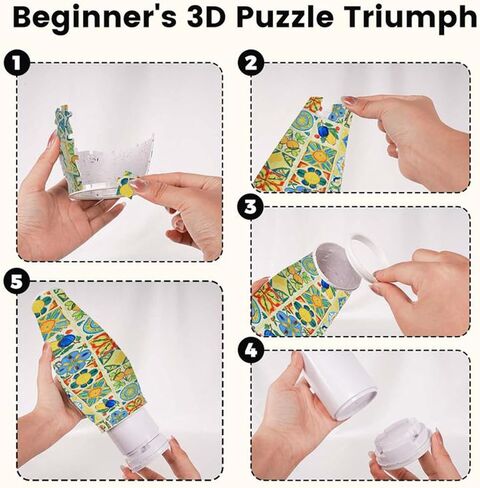 Beginner's 3D Puzzle Triumph

1

2

3

5

4