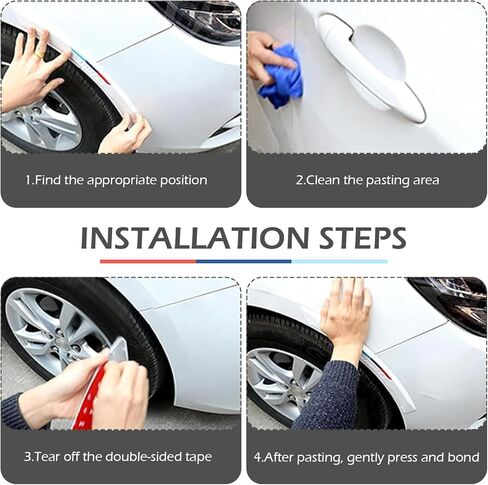 1.Find the appropriate position

2.Clean the pasting area

INSTALLATION STEPS

3.Tear off the double-sided tape

4.After pasting, gently press and bond