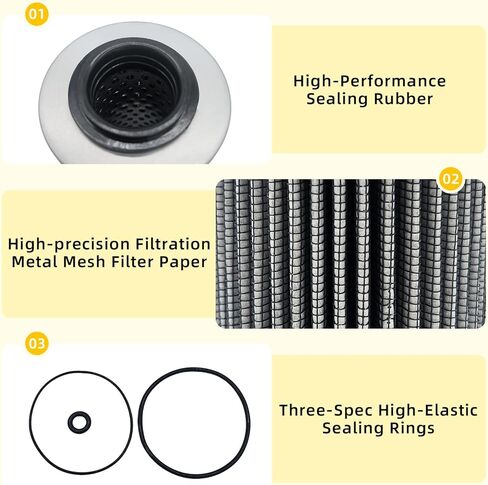 01

High-Performance Sealing Rubber

02

High-precision Filtration Metal Mesh Filter Paper

03

Three-Spec High-Elastic Sealing Rings