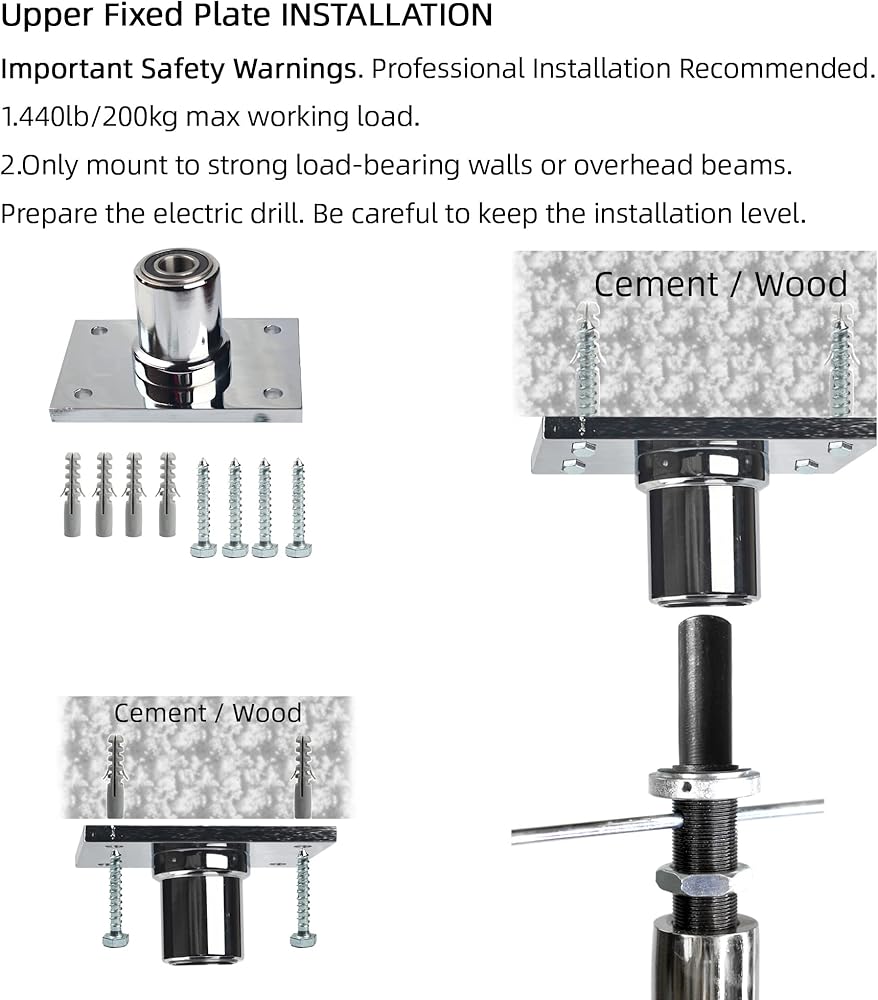 Upper Fixed Plate INSTALLATION

Important Safety Warnings. Professional Installation Recommended.

1.440lb/200kg max working load.

2.Only mount to strong load-bearing walls or overhead beams.

Prepare the electric drill. Be careful to keep the installation level.

Cement / Wood

Cement / Wood