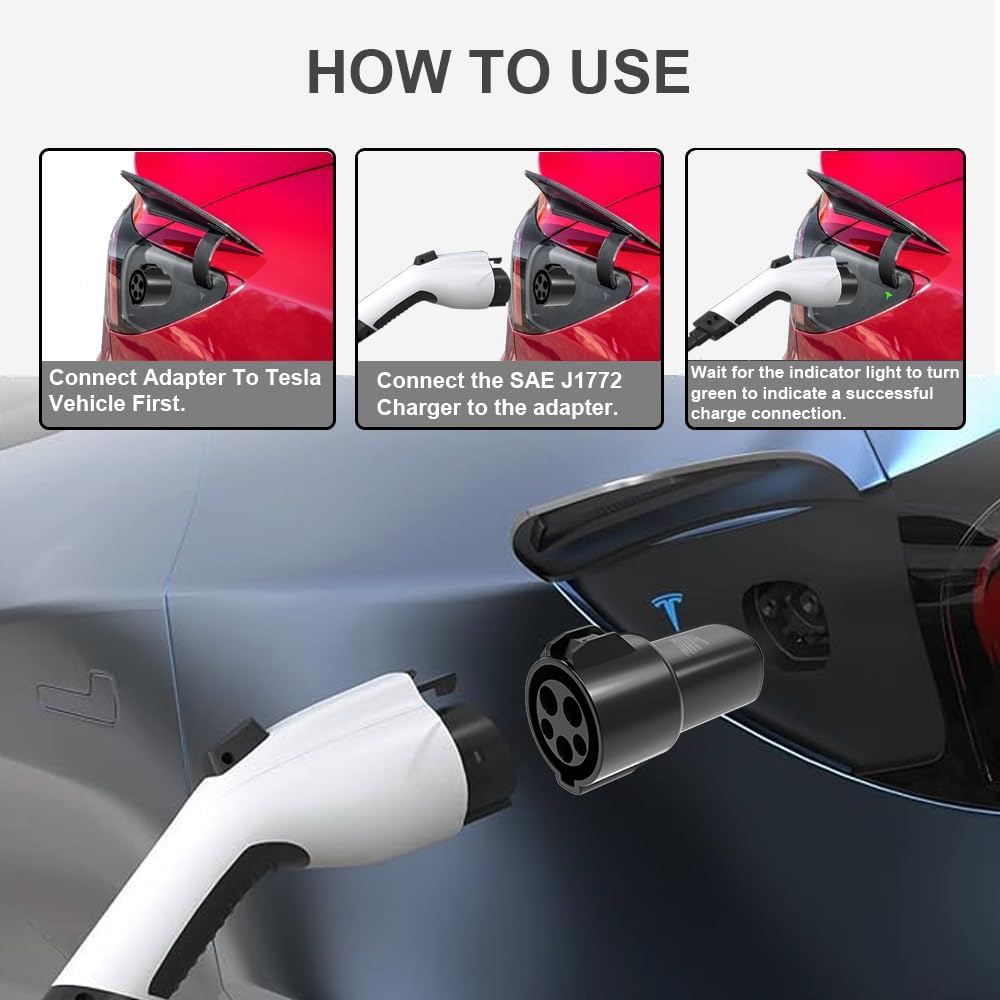 HOW TO USE

Connect Adapter To Tesla Vehicle First.

Connect the SAE J1772 Charger to the adapter.

Wait for the indicator light to turn green to indicate a successful charge connection.