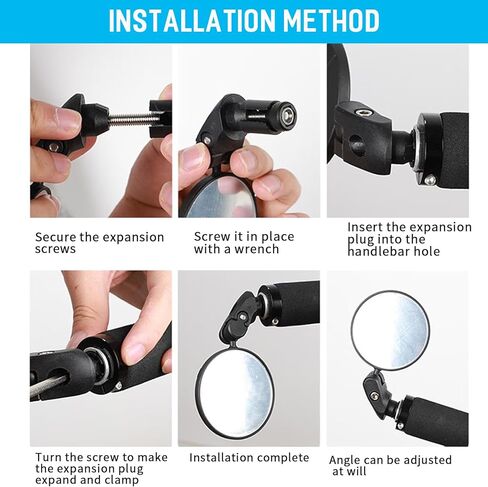 INSTALLATION METHOD

Secure the expansion screws

Screw it in place with a wrench

Insert the expansion plug into the handlebar hole

Turn the screw to make the expansion plug expand and clamp

Installation complete

Angle can be adjusted at will