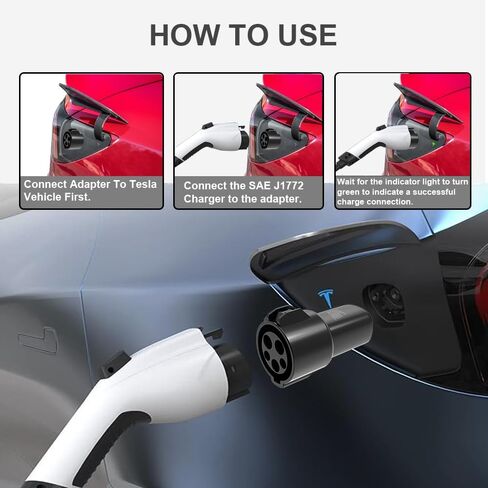 HOW TO USE

Connect Adapter To Tesla Vehicle First.

Connect the SAE J1772 Charger to the adapter.

Wait for the indicator light to turn green to indicate a successful charge connection.