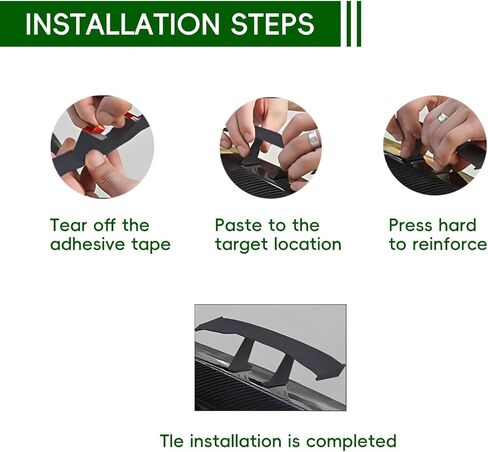 INSTALLATION STEPS

Tear off the adhesive tape

Paste to the target location

Press hard to reinforce

Tle installation is completed