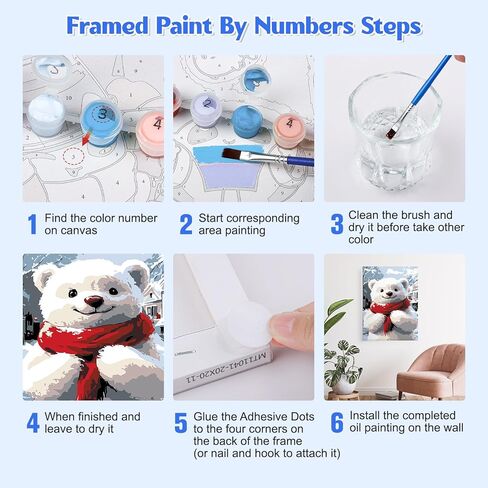 Framed Paint By Numbers Steps

3 4 2 4

1 Find the color number on canvas

2 Start corresponding area painting

3 Clean the brush and dry it before take other color

MT11041-20X20-11

4 When finished and leave to dry it

5 Glue the Adhesive Dots to the four corners on the back of the frame (or nail and hook to attach it)

6 Install the completed oil painting on the wall