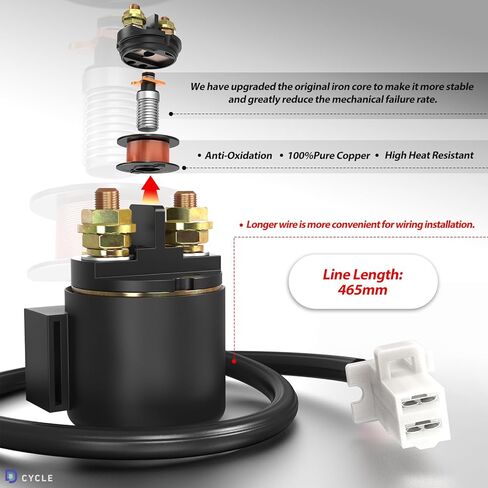 We have upgraded the original iron core to make it more stable and greatly reduce the mechanical failure rate.

• Anti-Oxidation • 100%Pure Copper • High Heat Resistant

• Longer wire is more convenient for wiring installation.

Line Length: 465mm

CYCLE