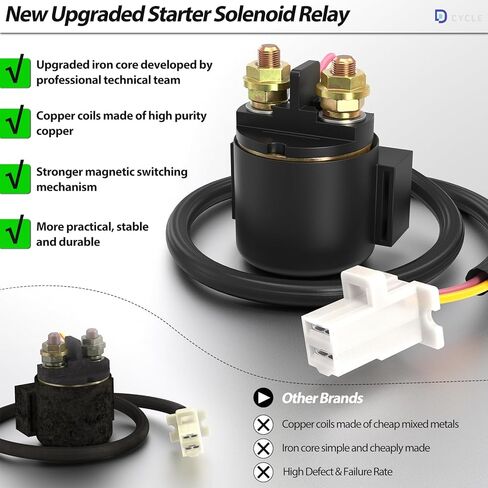 New Upgraded Starter Solenoid Relay

D CYCLE

√ Upgraded iron core developed by professional technical team

√ Copper coils made of high purity copper

√ Stronger magnetic switching mechanism

√ More practical, stable and durable

Other Brands

Copper coils made of cheap mixed metals

Iron core simple and cheaply made

High Defect & Failure Rate