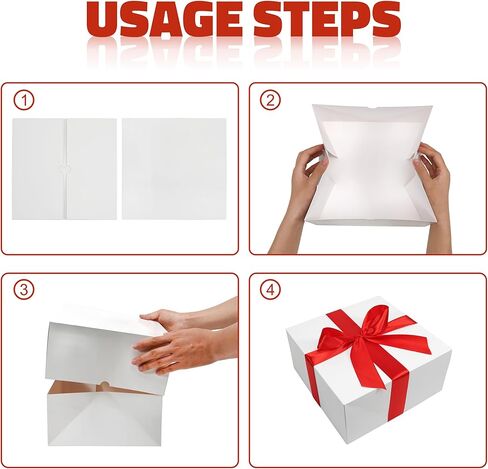 USAGE STEPS

1

2

3

4