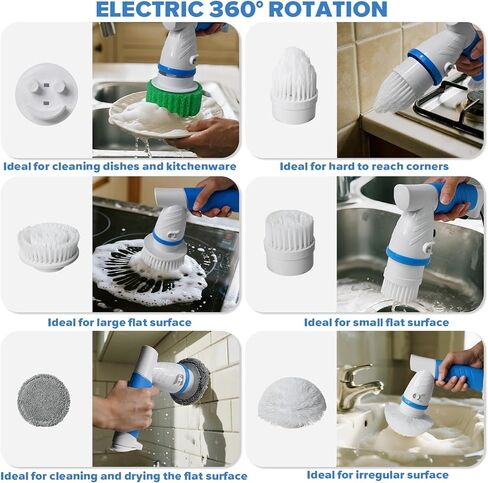 ELECTRIC 360° ROTATION

Ideal for cleaning dishes and kitchenware

Ideal for hard to reach corners

Ideal for large flat surface

Ideal for small flat surface

Ideal for cleaning and drying the flat surface

Ideal for irregular surface