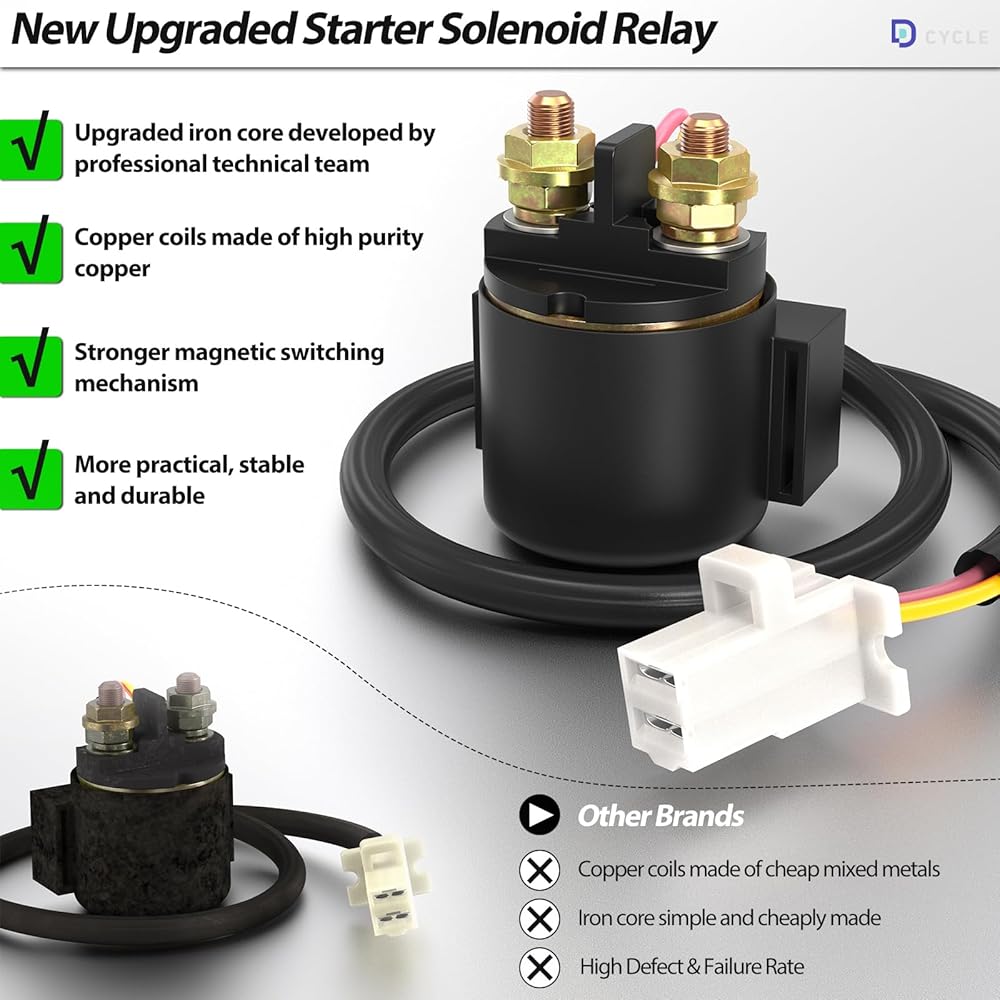 New Upgraded Starter Solenoid Relay

D CYCLE

√ Upgraded iron core developed by professional technical team

√ Copper coils made of high purity copper

√ Stronger magnetic switching mechanism

√ More practical, stable and durable

Other Brands

Copper coils made of cheap mixed metals

Iron core simple and cheaply made

High Defect & Failure Rate