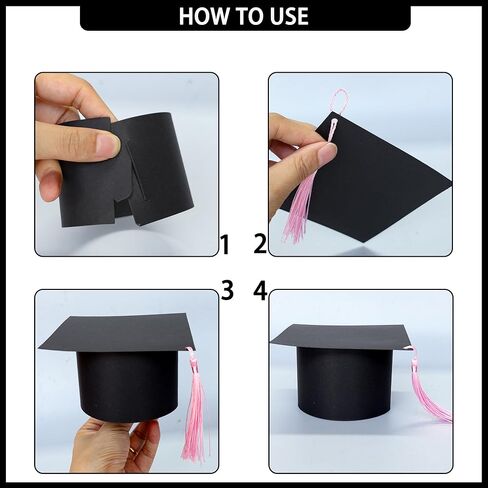 HOW TO USE

1

2

3

4