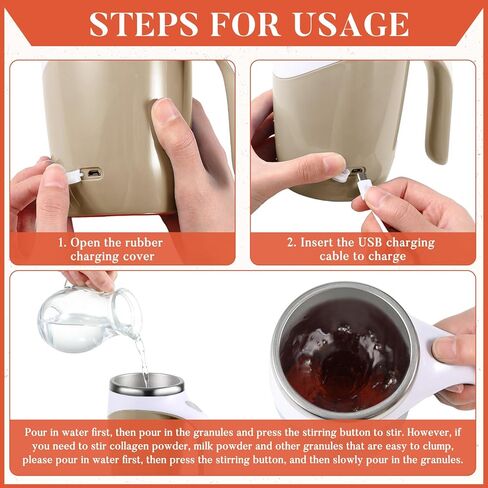 STEPS FOR USAGE

1. Open the rubber charging cover

2. Insert the USB charging cable to charge

Pour in water first, then pour in the granules and press the stirring button to stir. However, if you need to stir collagen powder, milk powder and other granules that are easy to clump, please pour in water first, then press the stirring button, and then slowly pour in the granules.