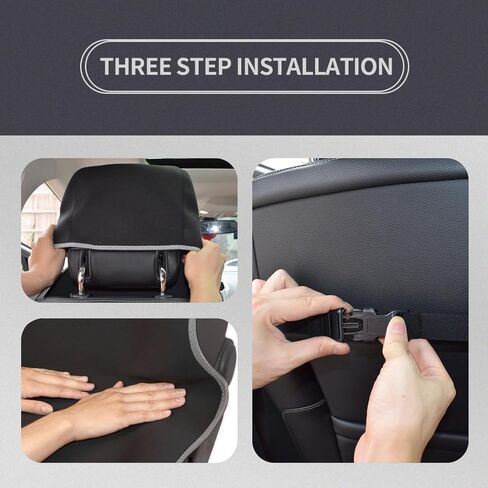 THREE STEP INSTALLATION