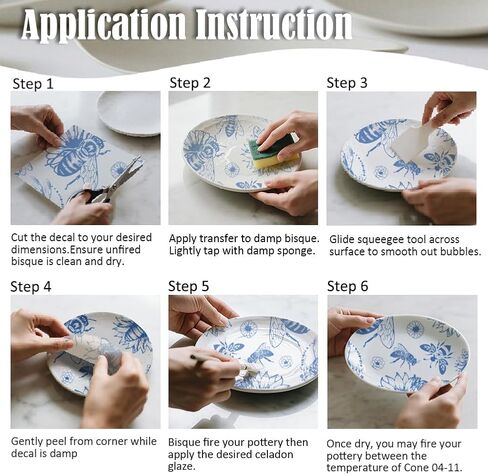 Application Instruction

Step 1

Cut the decal to your desired dimensions.Ensure unfired bisque is clean and dry.

Step 2

Apply transfer to damp bisque. Lightly tap with damp sponge.

Step 3

Glide squeegee tool across surface to smooth out bubbles.

Step 4

Gently peel from corner while decal is damp

Step 5

Bisque fire your pottery then apply the desired celadon glaze.

Step 6

Once dry, you may fire your pottery between the temperature of Cone 04-11.