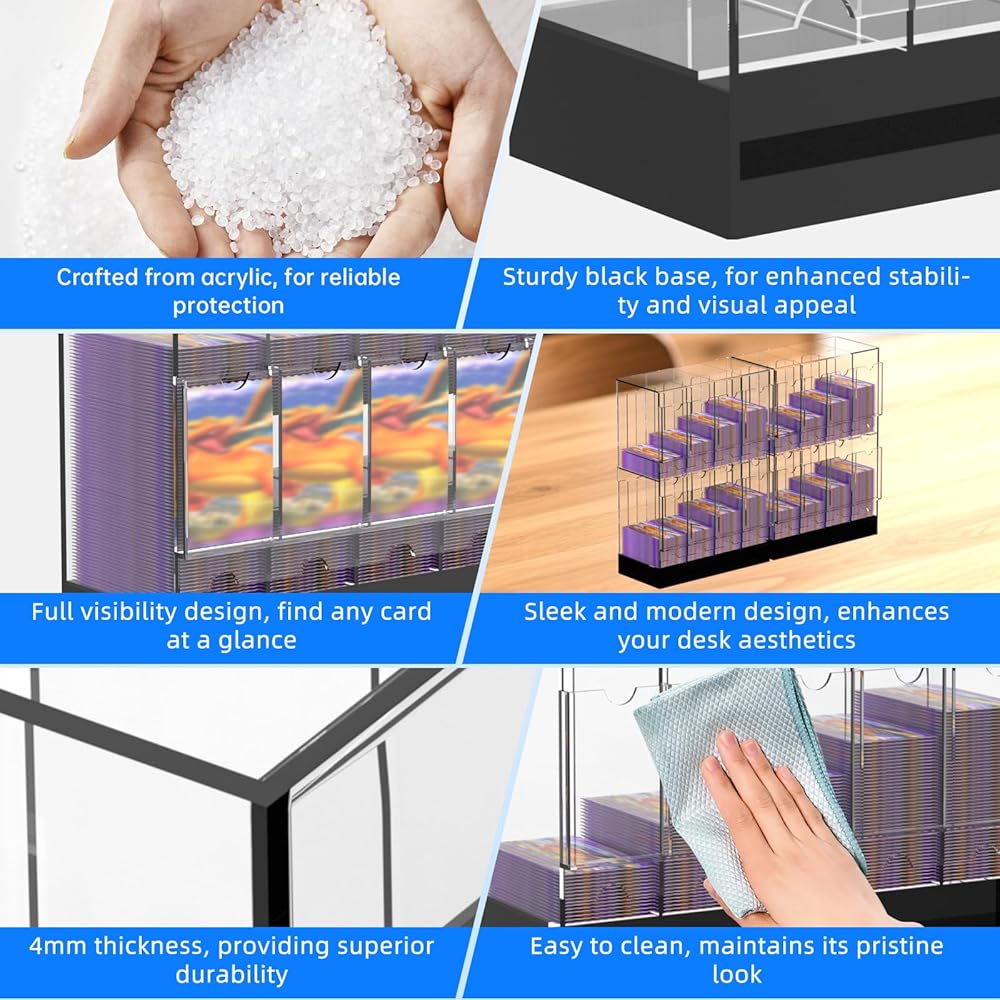 Crafted from acrylic, for reliable protection

Sturdy black base, for enhanced stability and visual appeal

Full visibility design, find any card at a glance

Sleek and modern design, enhances your desk aesthetics

4mm thickness, providing superior durability

Easy to clean, maintains its pristine look