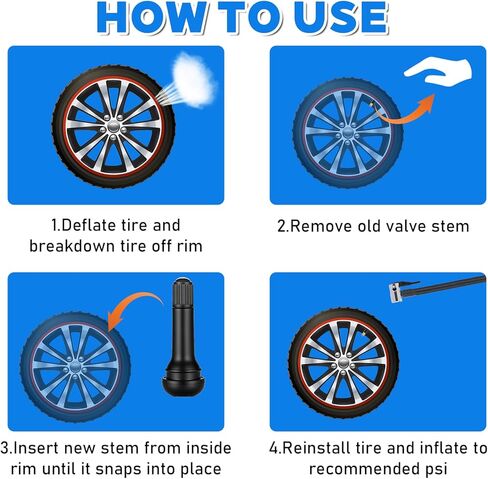 HOW TO USE

1.Deflate tire and breakdown tire off rim

2.Remove old valve stem

3.Insert new stem from inside rim until it snaps into place

4.Reinstall tire and inflate to recommended psi