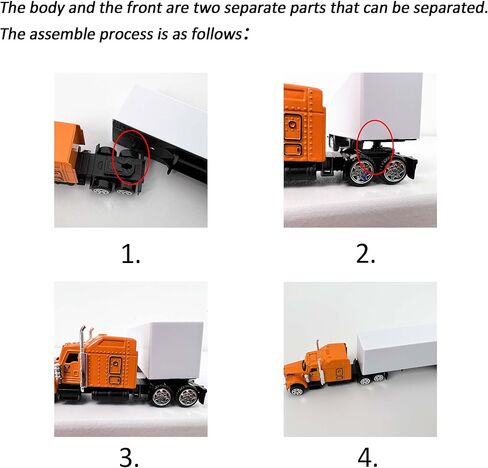 The body and the front are two separate parts that can be separated. The assemble process is as follows:

1.

2.

3.

4.