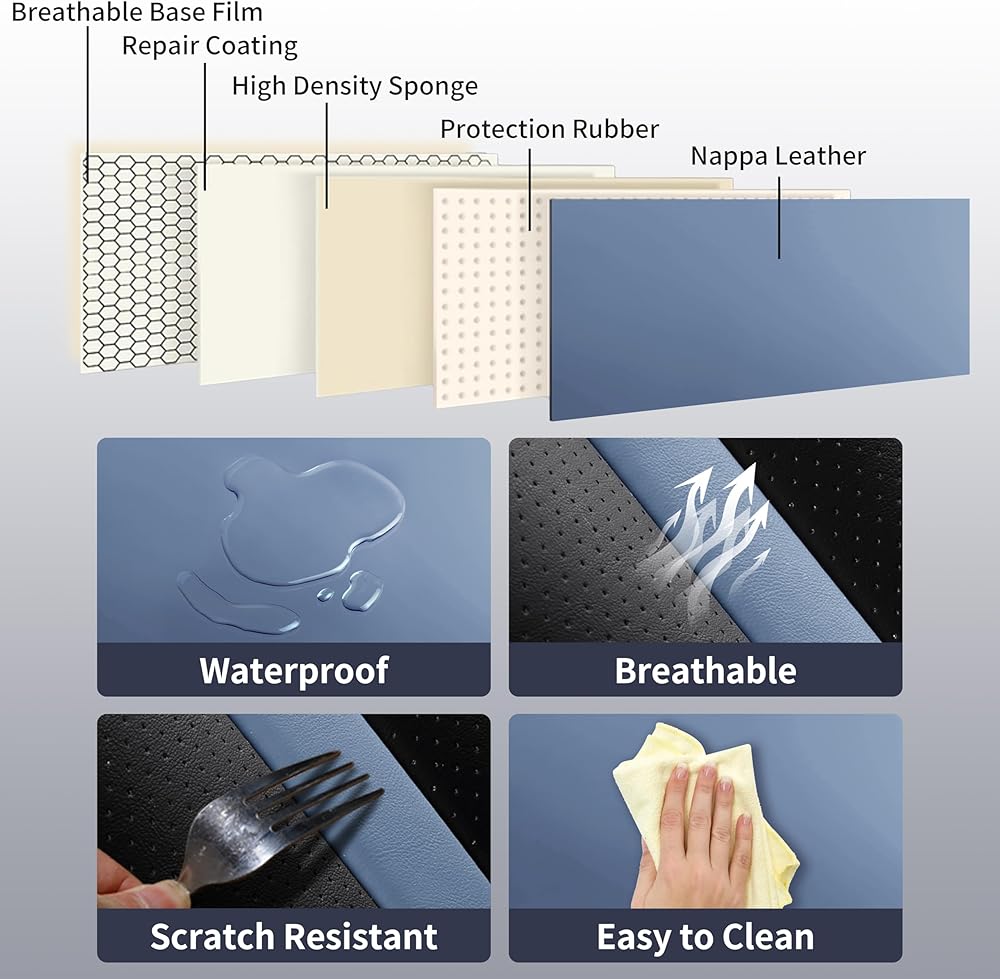 Breathable Base Film
Repair Coating
High Density Sponge
Protection Rubber
Nappa Leather

Waterproof

Breathable

Scratch Resistant

Easy to Clean