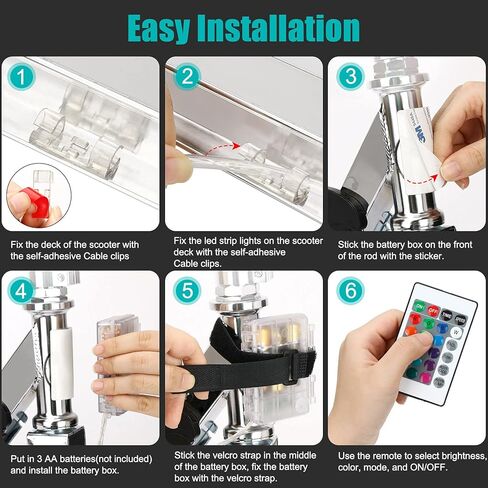 Easy Installation

1

Fix the deck of the scooter with the self-adhesive Cable clips

2

Fix the led strip lights on the scooter deck with the self-adhesive Cable clips.

3

Stick the battery box on the front of the rod with the sticker.

4

Put in 3 AA batteries(not included) and install the battery box.

5

Stick the velcro strap in the middle of the battery box, fix the battery box with the velcro strap.

6

Use the remote to select brightness, color, mode, and ON/OFF.