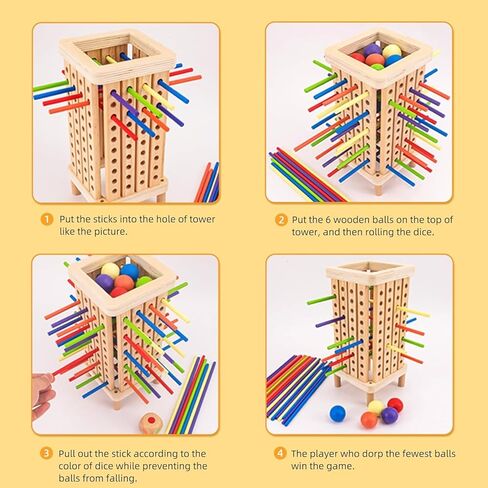 1 Put the sticks into the hole of tower like the picture.

2 Put the 6 wooden balls on the top of tower, and then rolling the dice.

3 Pull out the stick according to the color of dice while preventing the balls from falling.

4 The player who dorp the fewest balls win the game.