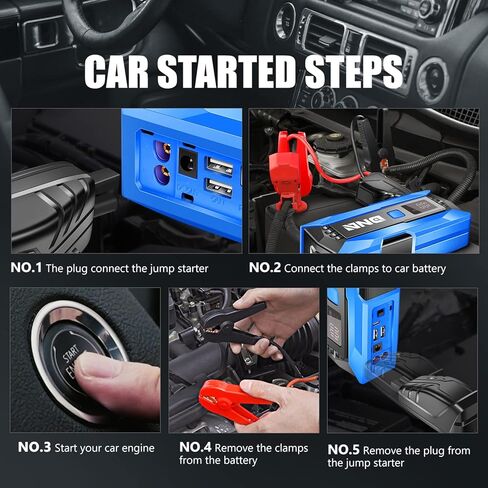 CAR STARTED STEPS

DNA

NO.1 The plug connect the jump starter

NO.2 Connect the clamps to car battery

START

NO.3 Start your car engine

NO.4 Remove the clamps from the battery

NO.5 Remove the plug from the jump starter