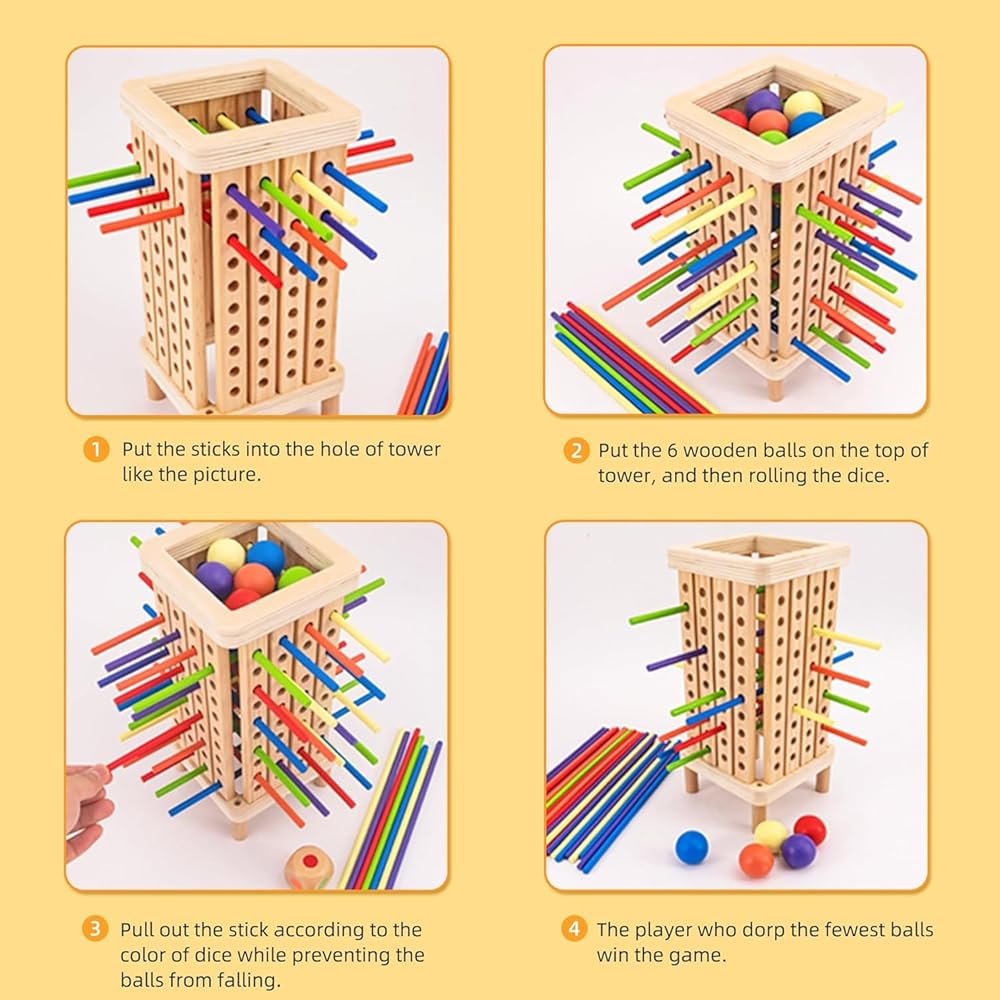 1 Put the sticks into the hole of tower like the picture.

2 Put the 6 wooden balls on the top of tower, and then rolling the dice.

3 Pull out the stick according to the color of dice while preventing the balls from falling.

4 The player who dorp the fewest balls win the game.