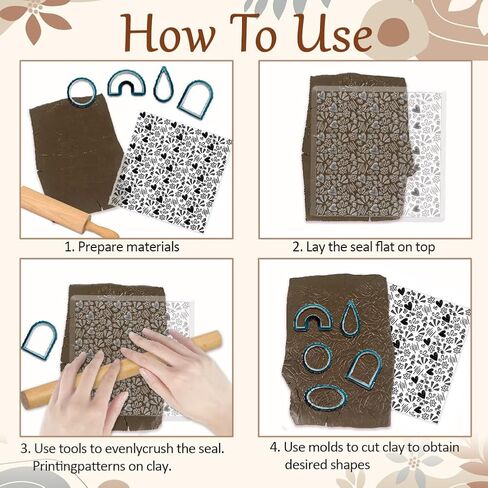 How To Use

1. Prepare materials

2. Lay the seal flat on top

3. Use tools to evenlycrush the seal. Printingpatterns on clay.

4. Use molds to cut clay to obtain desired shapes