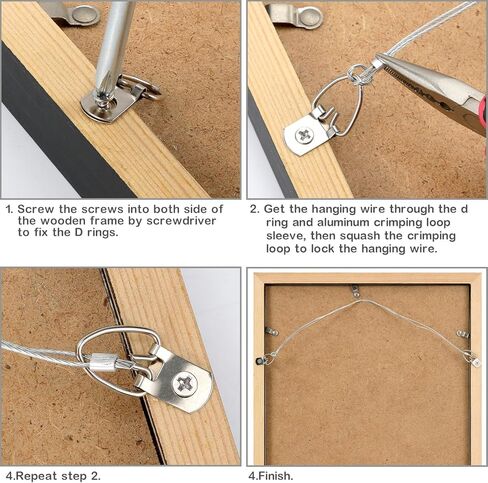 1. Screw the screws into both side of the wooden frame by screwdriver to fix the D rings.

2. Get the hanging wire through the d ring and aluminum crimping loop sleeve, then squash the crimping loop to lock the hanging wire.

4.Repeat step 2.

4.Finish.