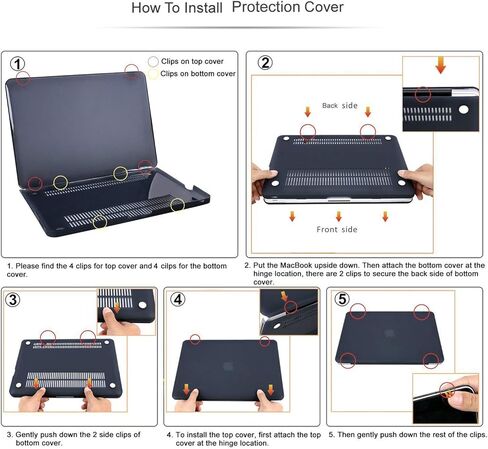 How To Install Protection Cover

1

Clips on top cover
Clips on bottom cover

1. Please find the 4 clips for top cover and 4 cilps for the bottom cover.

2

Back side

Front side

2. Put the MacBook upside down. Then attach the bottom cover at the hinge location, there are 2 clips to secure the back side of bottom cover.

3

3. Gently push down the 2 side clips of bottom cover.

4

4. To install the top cover, first attach the top cover at the hinge location.

5

5. Then gently push down the rest of the clips.