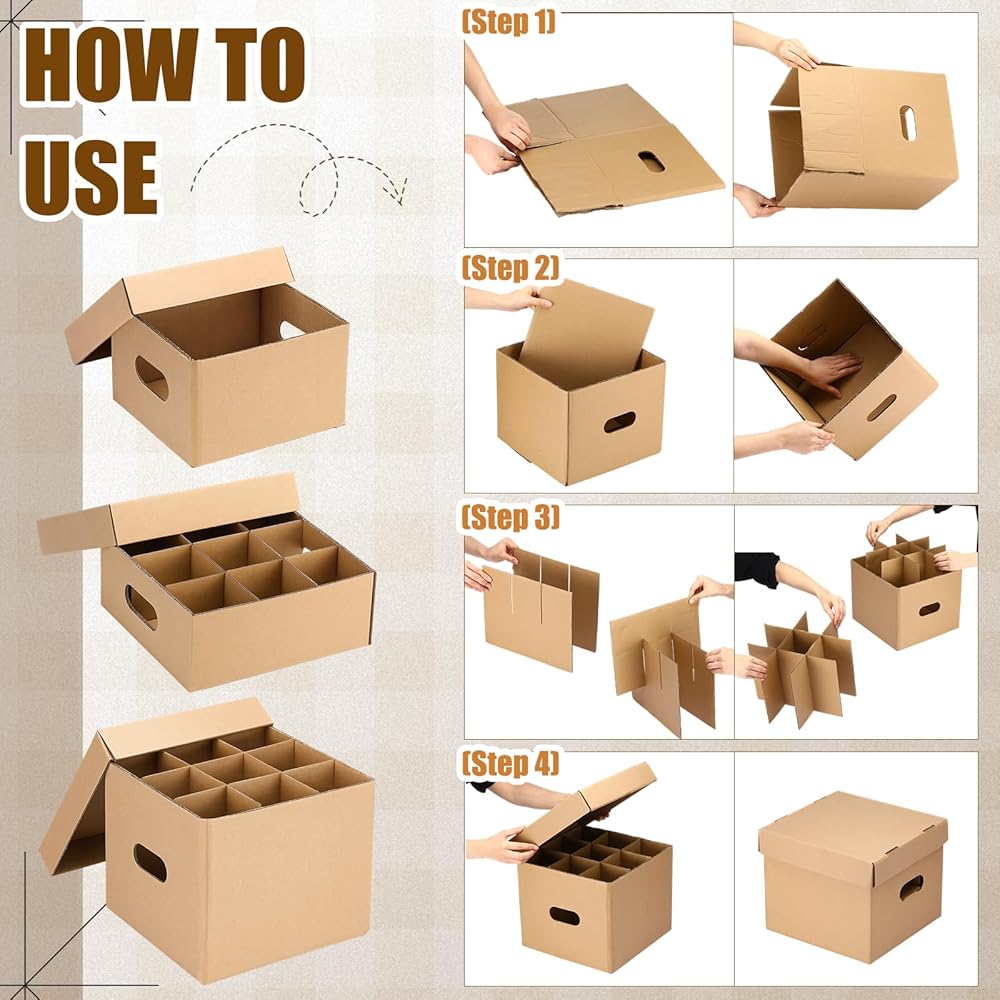 HOW TO USE

(Step 1)

(Step 2)

(Step 3)

(Step 4)