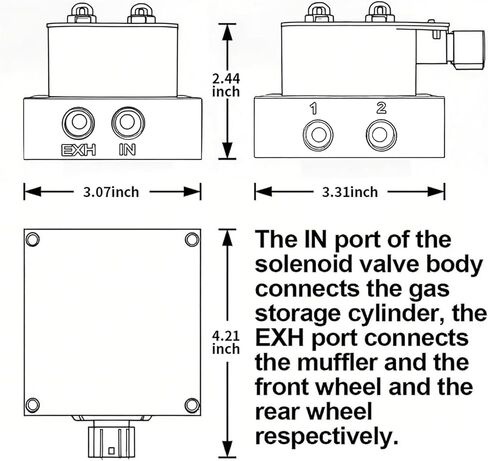 EXH IN

2.44 inch

1 2

3.07inch

3.31inch

4.21 inch

The IN port of the solenoid valve body connects the gas storage cylinder, the EXH port connects the muffler and the front wheel and the rear wheel respectively.